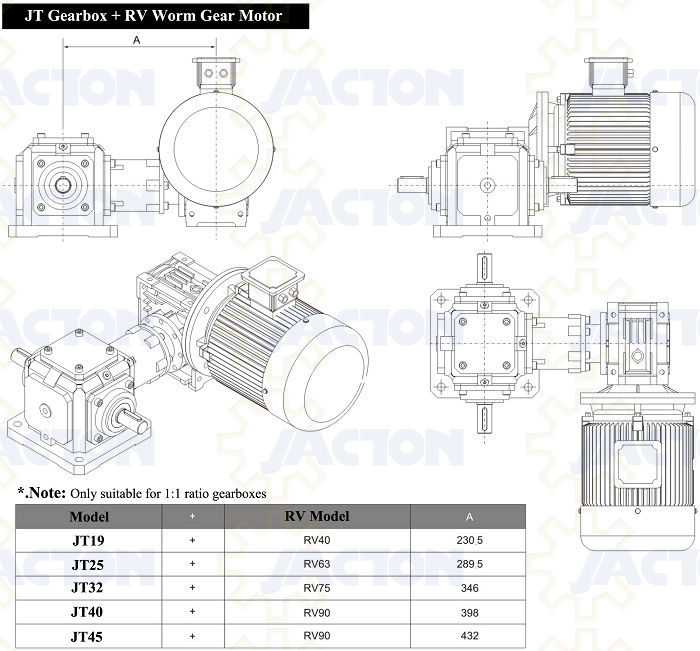 JT Gearbox + RV Worm Gear Motor

A

JACTON

*.Note: Only suitable for 1:1 ratio gearboxes

| Model | + | RV Model | A |
|---|---|---|---|
| JT19 | + | RV40 | 230.5 |
| JT25 | + | RV63 | 289.5 |
| JT32 | + | RV75 | 346 |
| JT40 | + | RV90 | 398 |
| JT45 | + | RV90 | 432 |